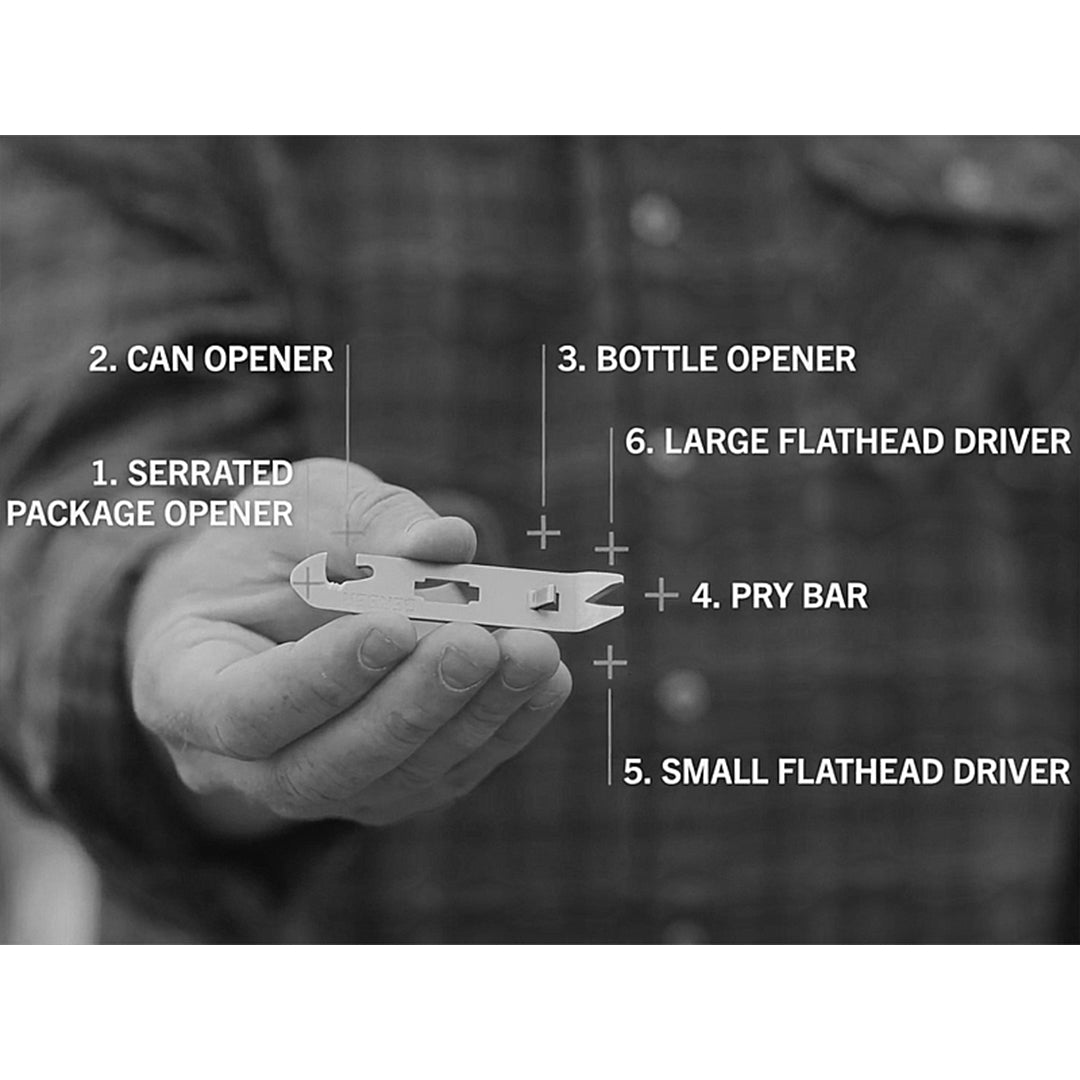 2. CAN OPENER

3. BOTTLE OPENER

6. LARGE FLATHEAD DRIVER

1. SERRATED PACKAGE OPENER

4. PRY BAR

5. SMALL FLATHEAD DRIVER